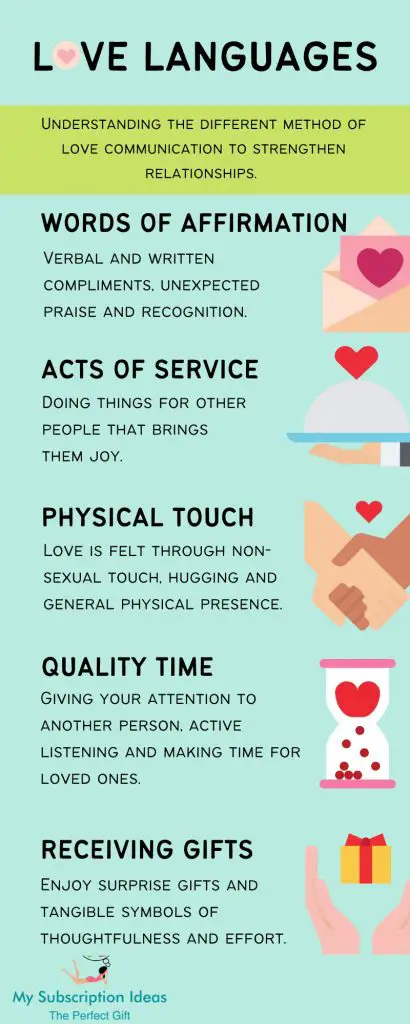 LOVE LANGUAGES

Understanding the different method of love communication to strengthen relationships.

WORDS OF AFFIRMATION

Verbal and written compliments, unexpected praise and recognition.

ACTS OF SERVICE

Doing things for other people that brings them joy.

PHYSICAL TOUCH

Love is felt through non-sexual touch, hugging and general physical presence.

QUALITY TIME

Giving your attention to another person, active listening and making time for loved ones.

RECEIVING GIFTS

Enjoy surprise gifts and tangible symbols of thoughtfulness and effort.

My Subscription Ideas
The Perfect Gift