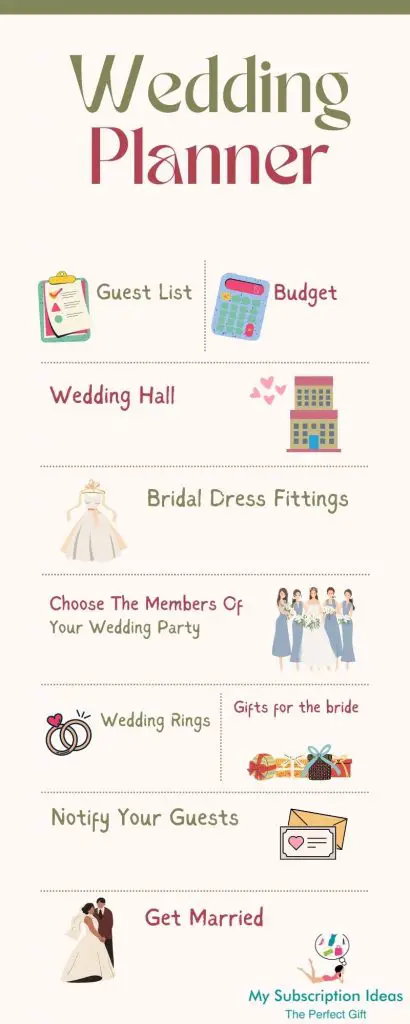 Wedding Planner

Guest List

Budget

Wedding Hall

Bridal Dress Fittings

Choose The Members Of Your Wedding Party

Wedding Rings

Gifts for the bride

Notify Your Guests

Get Married

My Subscription Ideas
The Perfect Gift