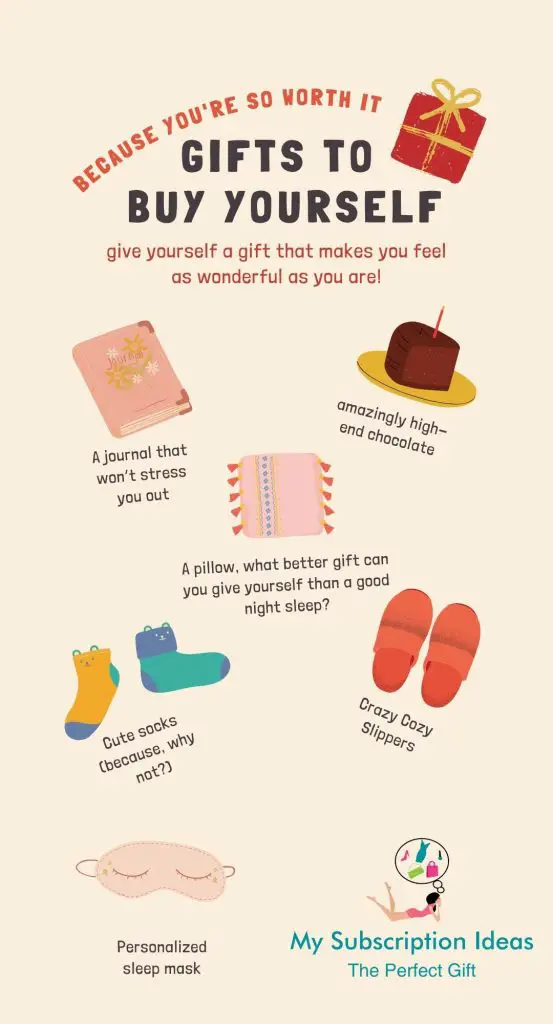 BECAUSE YOU'RE SO WORTH IT

GIFTS TO BUY YOURSELF

give yourself a gift that makes you feel as wonderful as you are!

Journal

A journal that won't stress you out

amazingly high-end chocolate

A pillow, what better gift can you give yourself than a good night sleep?

Cute socks (because, why not?)

Crazy Cozy Slippers

Personalized sleep mask

My Subscription Ideas
The Perfect Gift