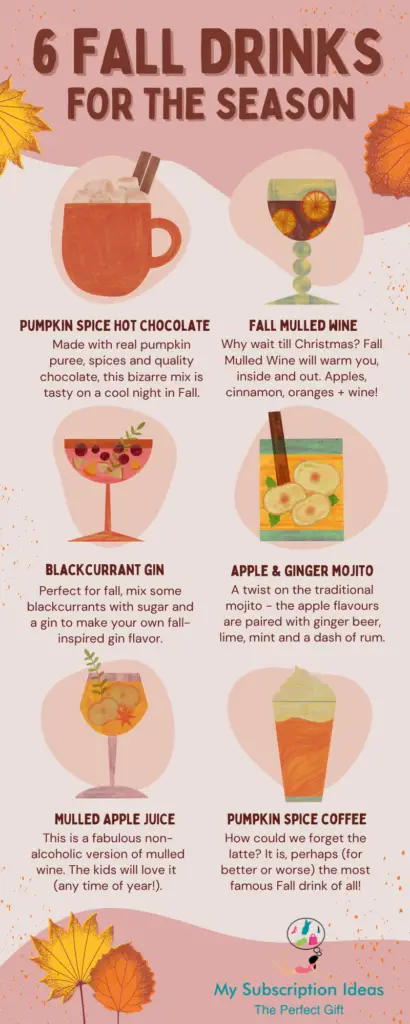 6 FALL DRINKS
FOR THE SEASON

PUMPKIN SPICE HOT CHOCOLATE
Made with real pumpkin puree, spices and quality chocolate, this bizarre mix is tasty on a cool night in Fall.

FALL MULLED WINE
Why wait till Christmas? Fall Mulled Wine will warm you, inside and out. Apples, cinnamon, oranges + wine!

BLACKCURRANT GIN
Perfect for fall, mix some blackcurrants with sugar and a gin to make your own fall-inspired gin flavor.

APPLE & GINGER MOJITO
A twist on the traditional mojito - the apple flavours are paired with ginger beer, lime, mint and a dash of rum.

MULLED APPLE JUICE
This is a fabulous non-alcoholic version of mulled wine. The kids will love it (any time of year!).

PUMPKIN SPICE COFFEE
How could we forget the latte? It is, perhaps (for better or worse) the most famous Fall drink of all!

My Subscription Ideas
The Perfect Gift