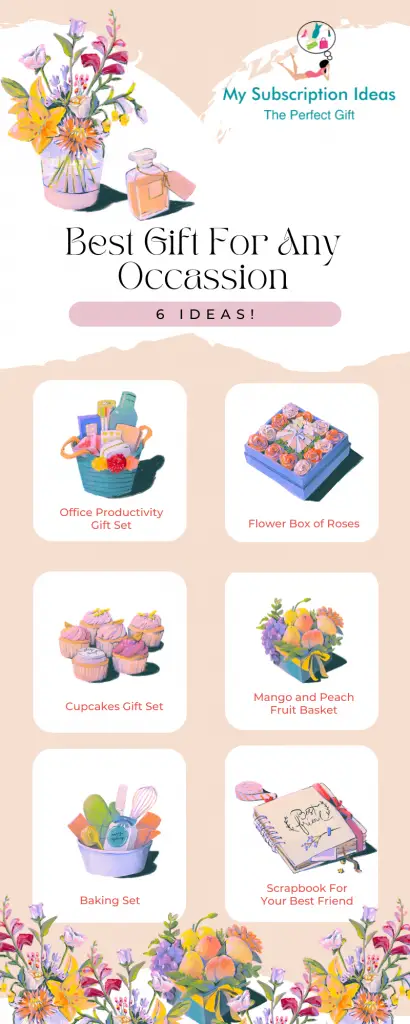 My Subscription Ideas
The Perfect Gift

Best Gift For Any Occassion

6 IDEAS!

Office Productivity Gift Set

Flower Box of Roses

Cupcakes Gift Set

Mango and Peach Fruit Basket

Baking Set

Scrapbook For Your Best Friend