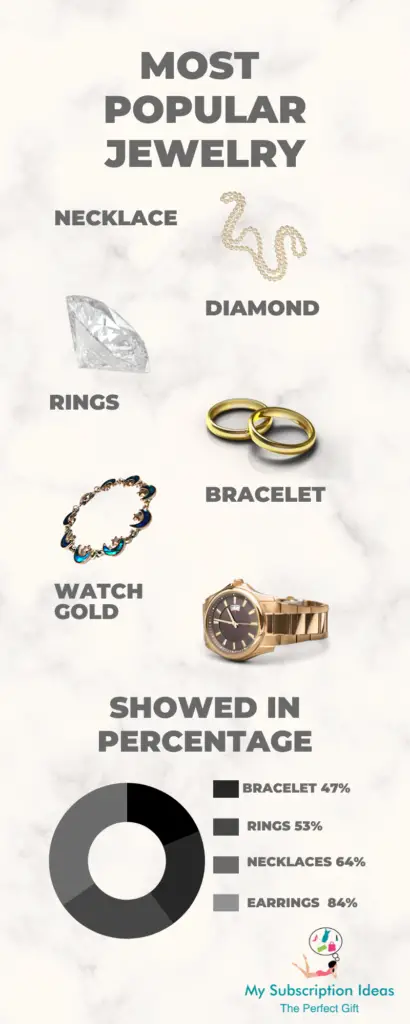 MOST POPULAR JEWELRY

NECKLACE

DIAMOND

RINGS

BRACELET

WATCH GOLD

SHOWED IN PERCENTAGE

BRACELET 47%

RINGS 53%

NECKLACES 64%

EARRINGS 84%

My Subscription Ideas
The Perfect Gift